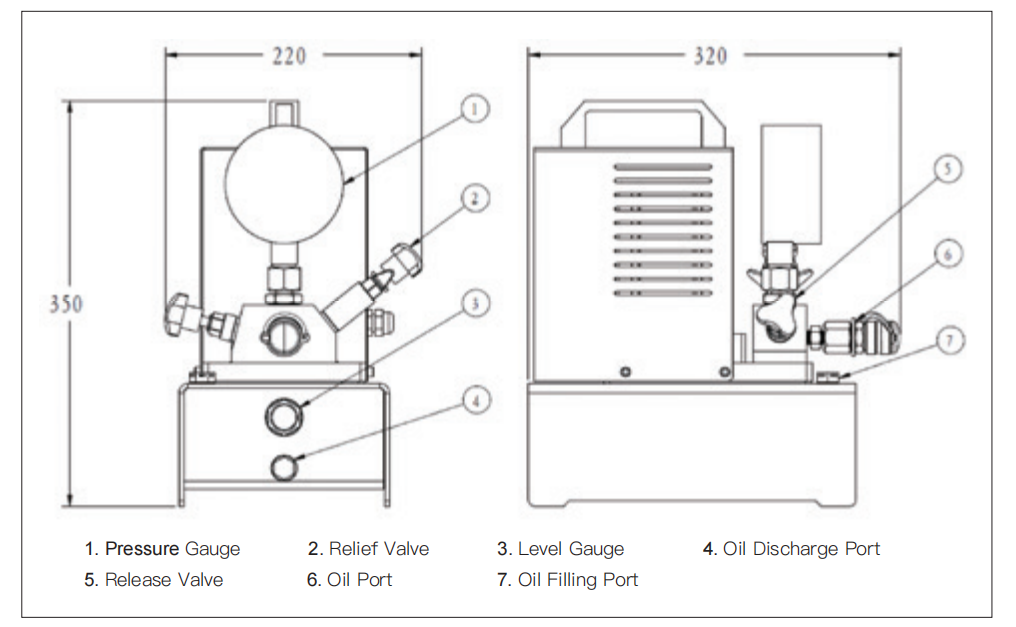 220

350

1

2

3

4

320

5

6

7

1. Pressure Gauge
2. Relief Valve
3. Level Gauge
4. Oil Discharge Port
5. Release Valve
6. Oil Port
7. Oil Filling Port